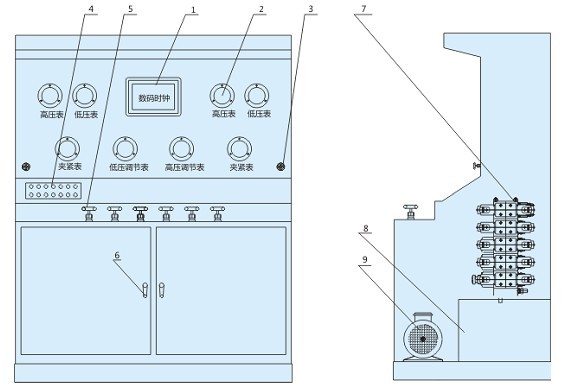 4 5 1 2 3 7

数码时钟

高压表 低压表 高压表 低压表

夹紧表 低压调节表 高压调节表 夹紧表

6

8

9